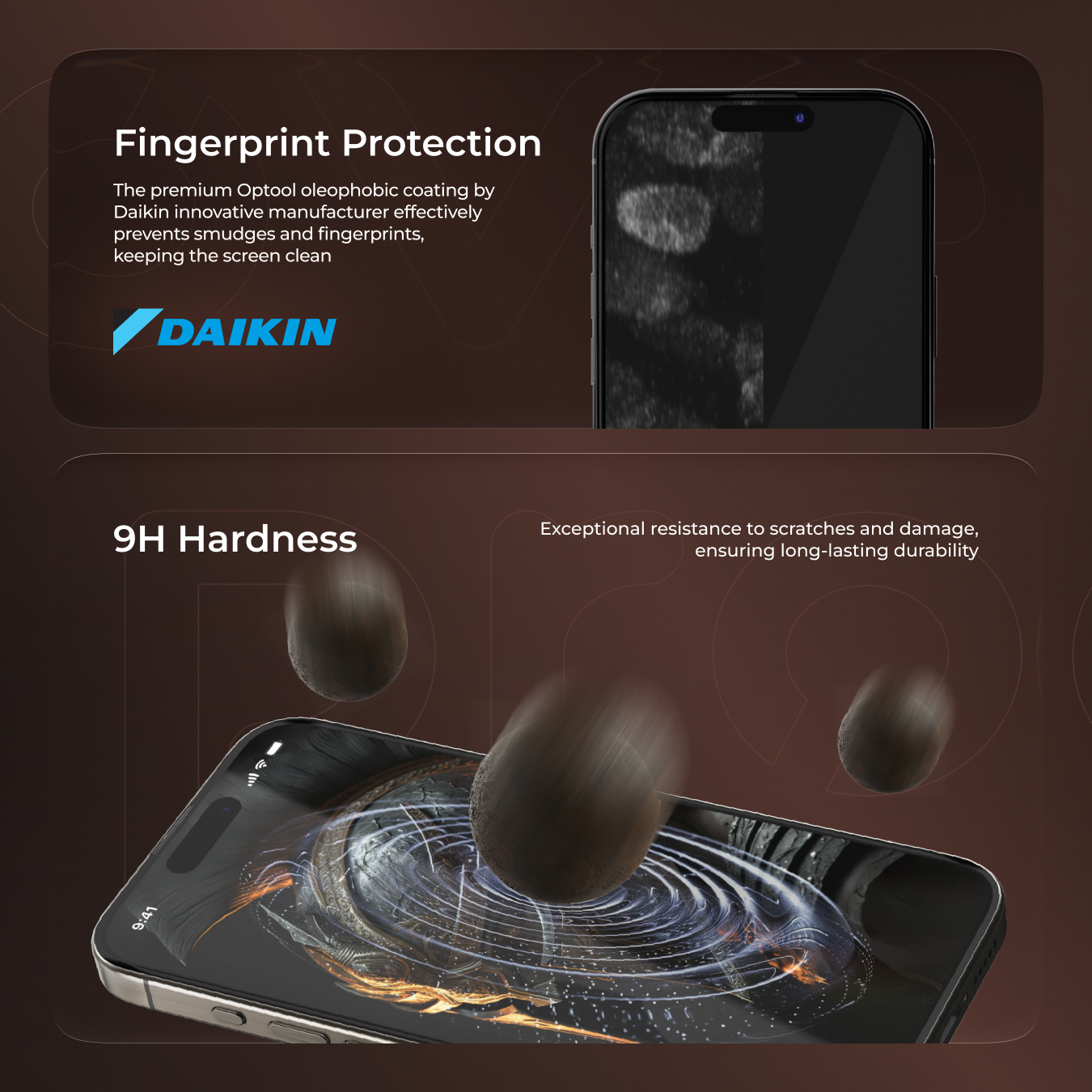 Fingerprint Protection

The premium Optool oleophobic coating by Daikin innovative manufacturer effectively prevents smudges and fingerprints, keeping the screen clean

DAIKIN

9H Hardness

Exceptional resistance to scratches and damage, ensuring long-lasting durability

9:41